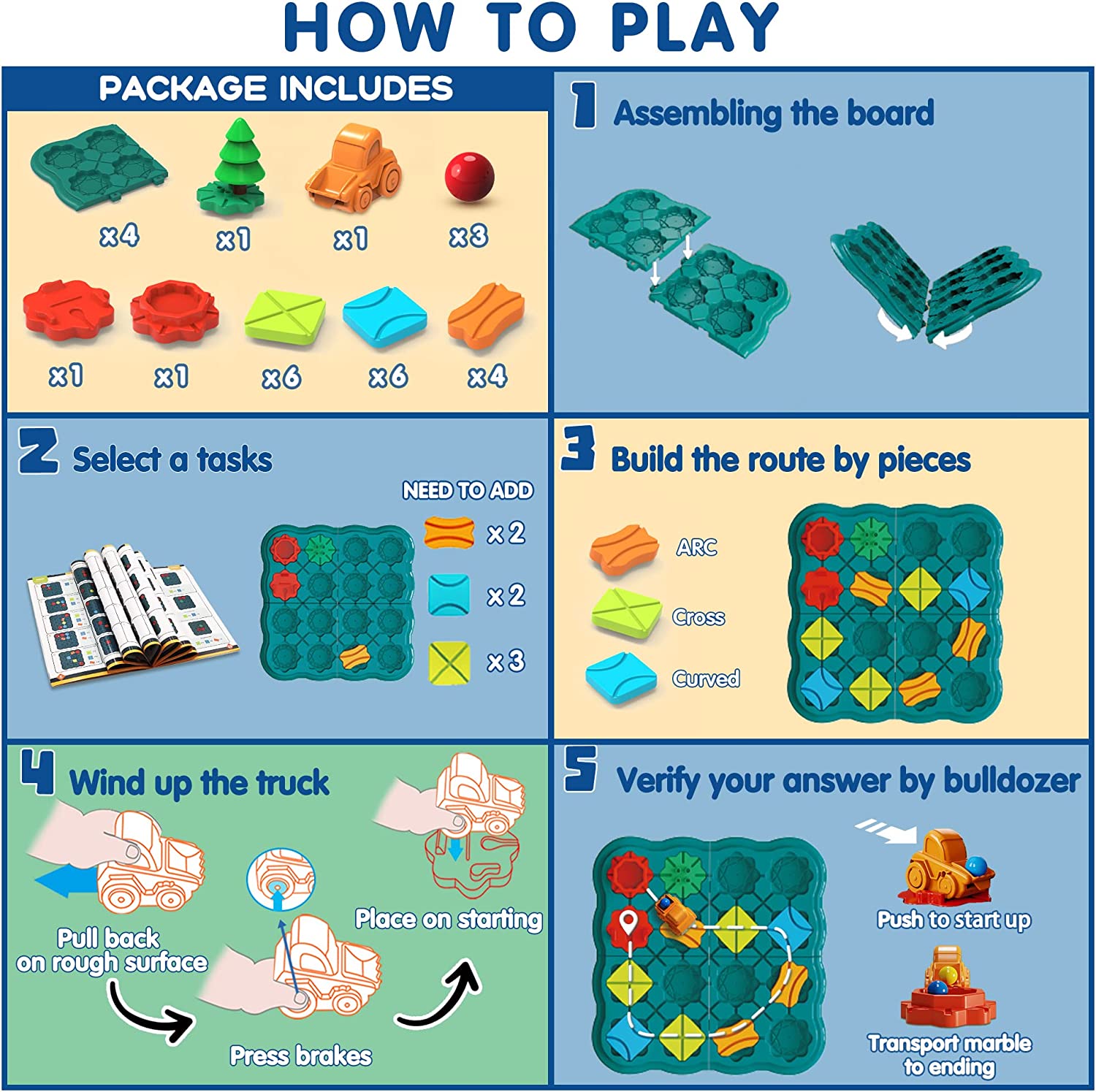 HOW TO PLAY

PACKAGE INCLUDES

x4 x1 x1 x3

x1 x1 x6 x6 x4

1 Assembling the board

2 Select a tasks

NEED TO ADD

x 2

x 2

x 3

3 Build the route by pieces

ARC

Cross

Curved

4 Wind up the truck

Pull back on rough surface

Press brakes

Place on starting

5 Verify your answer by bulldozer

Push to start up

Transport marble to ending